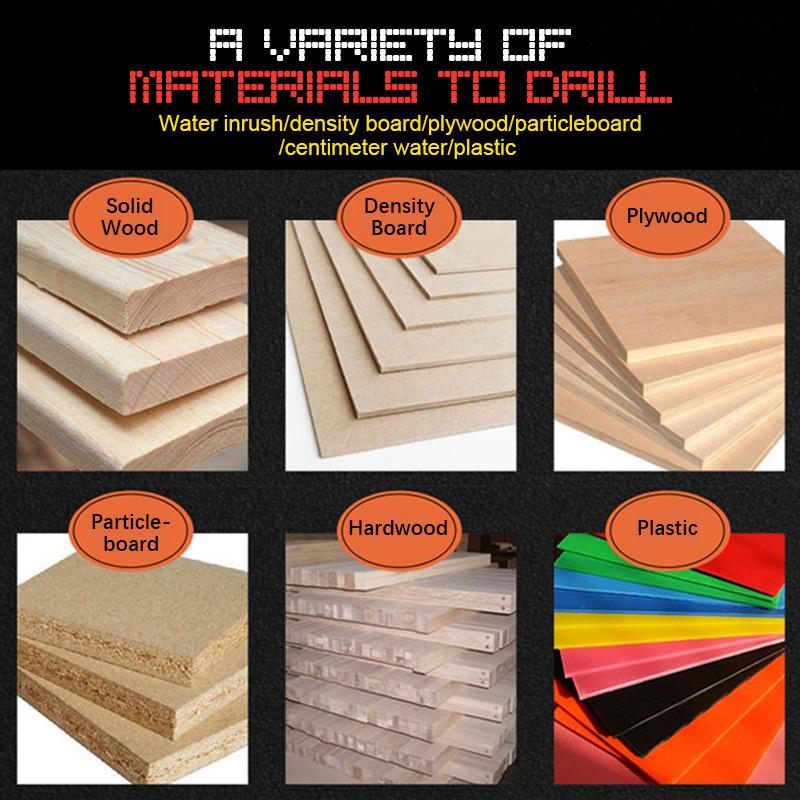 A VARIETY OF
MATERIALS TO DRILL
Water inrush/density board/plywood/particleboard /centimeter water/plastic

Solid Wood

Density Board

Plywood

Particle-board

Hardwood

Plastic